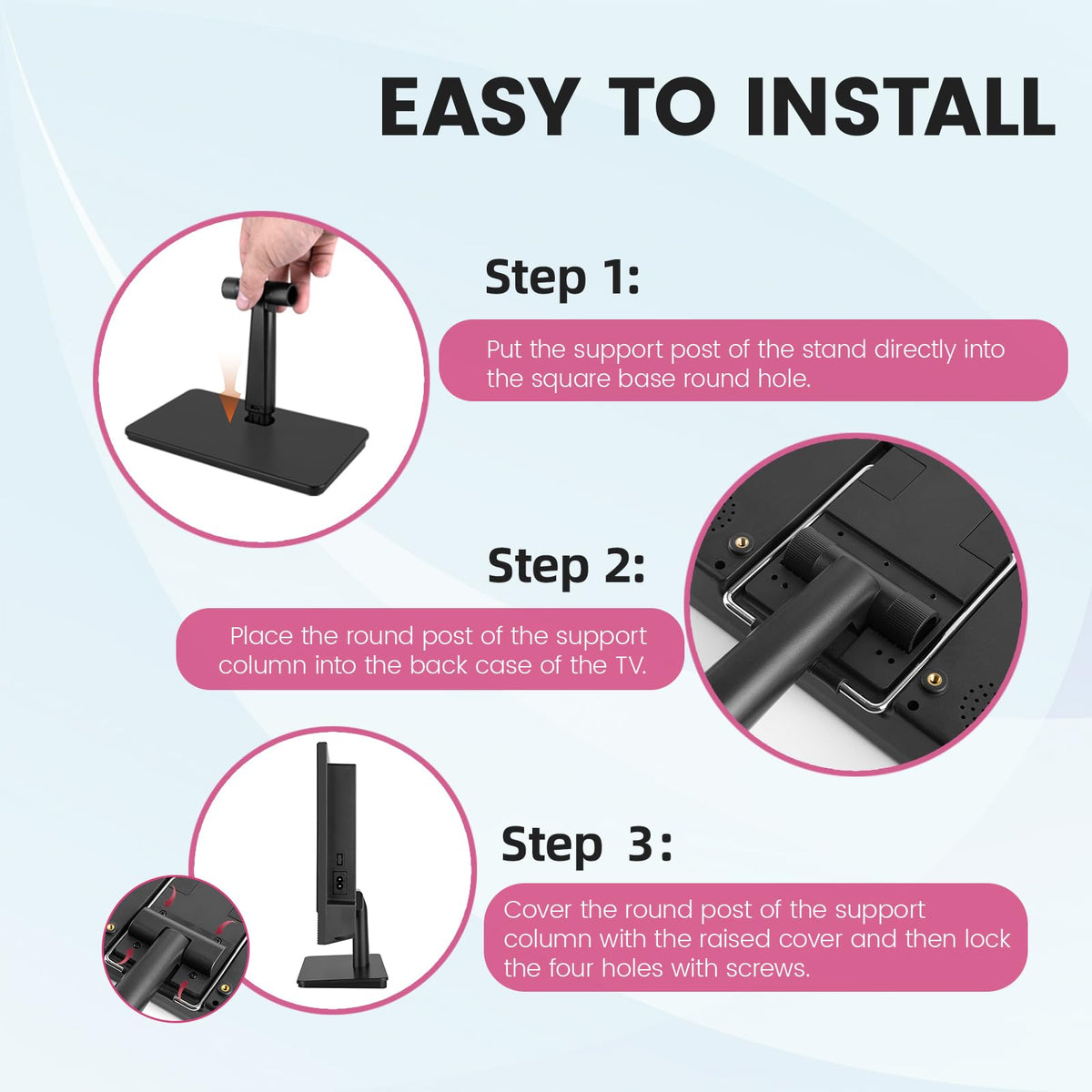 EASY TO INSTALL

Step 1:

Put the support post of the stand directly into the square base round hole.

Step 2:

Place the round post of the support column into the back case of the TV.

Step 3:

Cover the round post of the support column with the raised cover and then lock the four holes with screws.