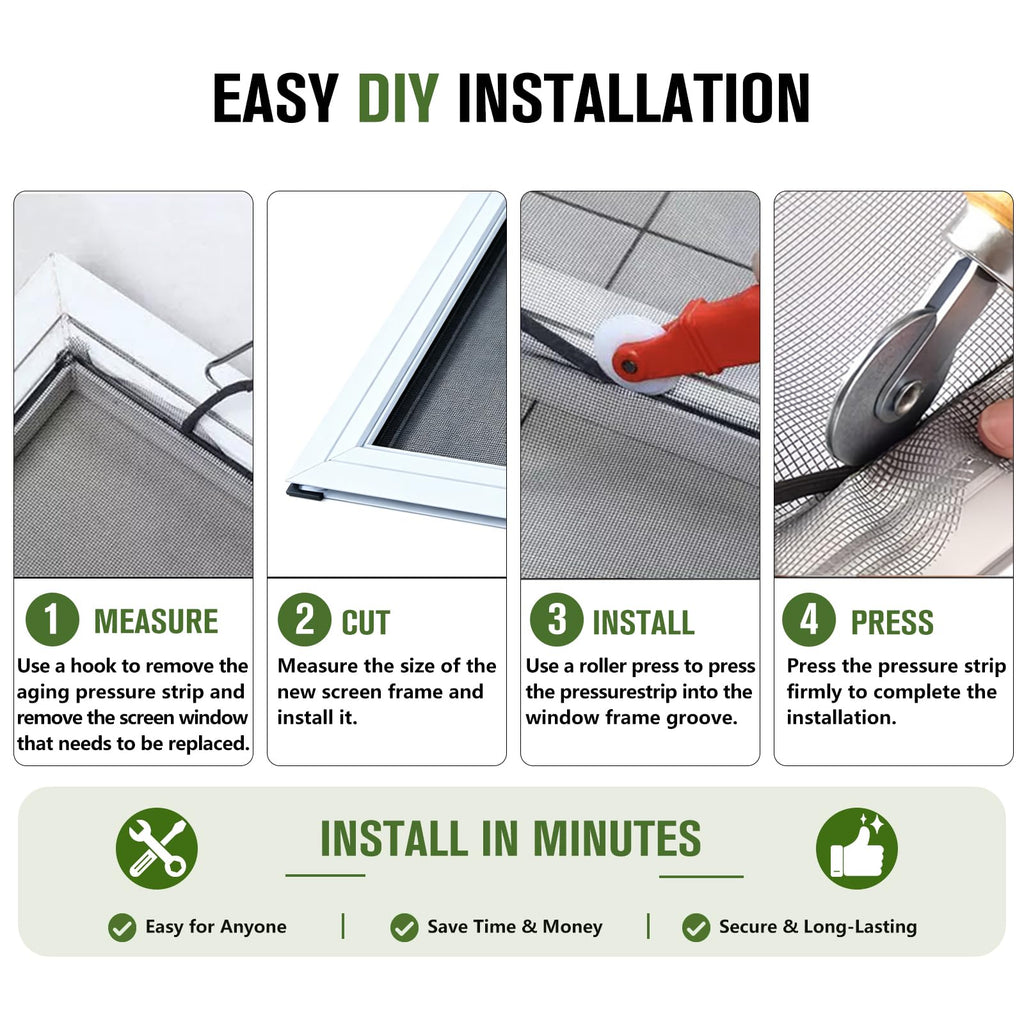 EASY DIY INSTALLATION

1 MEASURE
Use a hook to remove the aging pressure strip and remove the screen window that needs to be replaced.

2 CUT
Measure the size of the new screen frame and install it.

3 INSTALL
Use a roller press to press the pressurestrip into the window frame groove.

4 PRESS
Press the pressure strip firmly to complete the installation.

INSTALL IN MINUTES

Easy for Anyone | Save Time & Money | Secure & Long-Lasting