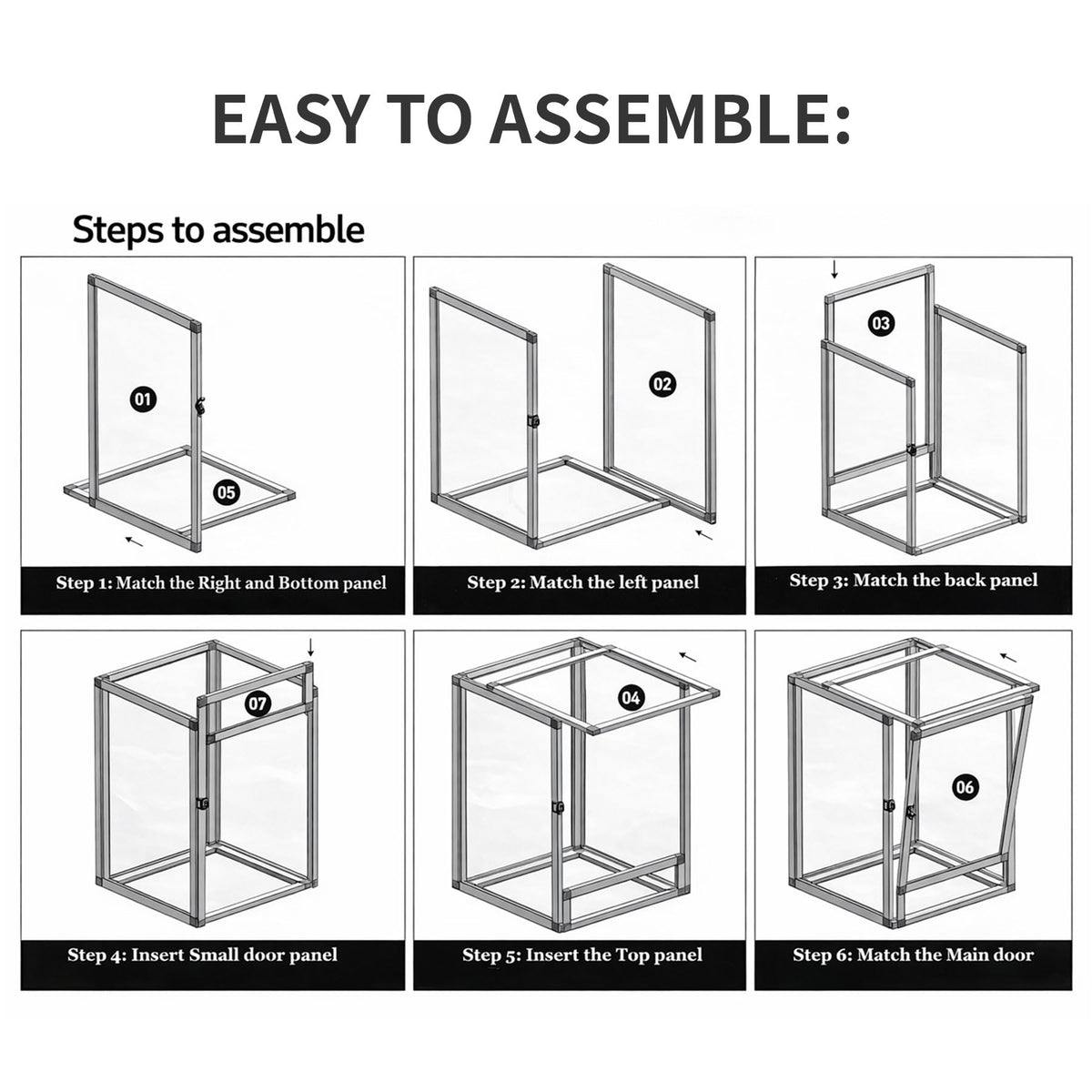 EASY TO ASSEMBLE:

Steps to assemble

01

05

Step 1: Match the Right and Bottom panel

02

Step 2: Match the left panel

03

Step 3: Match the back panel

07

Step 4: Insert Small door panel

04

Step 5: Insert the Top panel

06

Step 6: Match the Main door